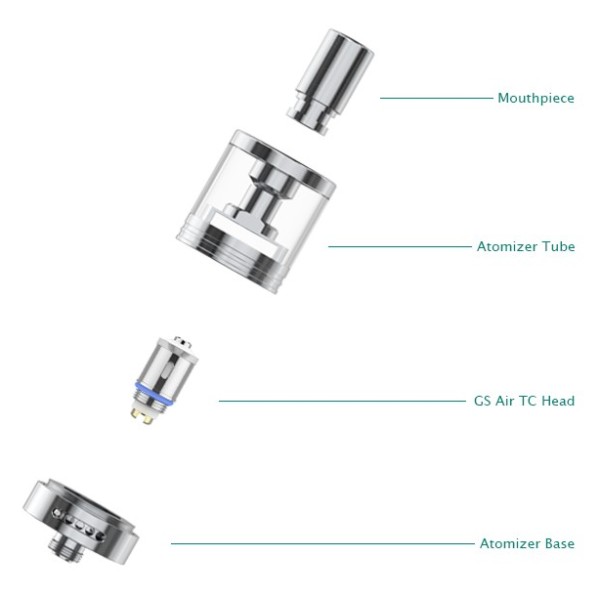 Mouthpiece

Atomizer Tube

GS Air TC Head

Atomizer Base