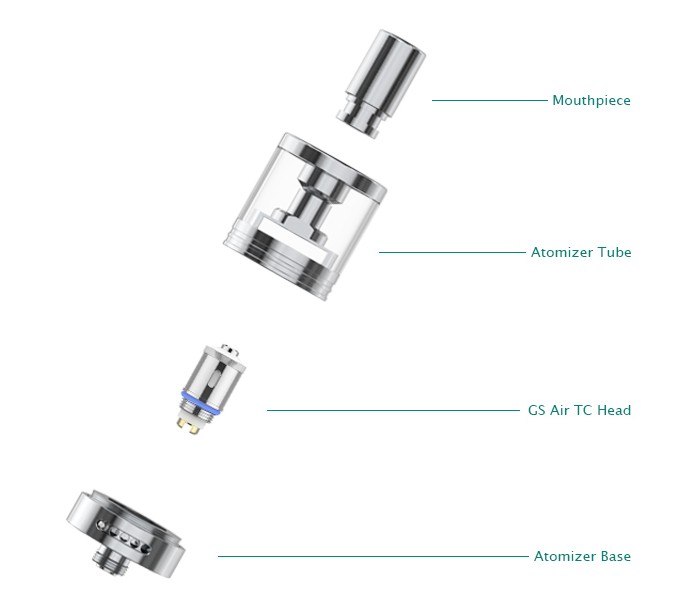 Mouthpiece

Atomizer Tube

GS Air TC Head

Atomizer Base