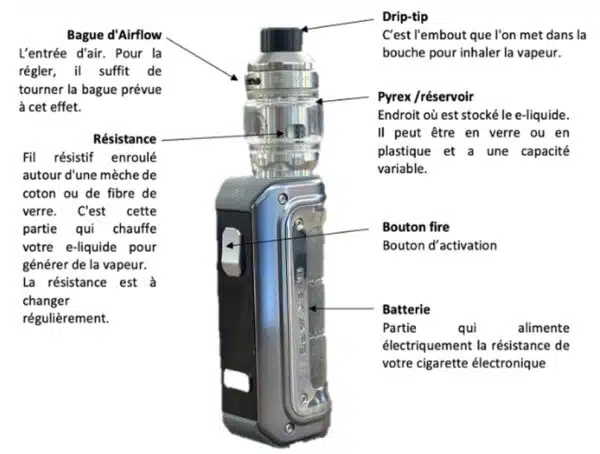 Bague d'Airflow
L'entrée d'air. Pour la régler, il suffit de tourner la bague prévue à cet effet.

Résistance
Fil résistif enroulé autour d'une mèche de coton ou de fibre de verre. C'est cette partie qui chauffe votre e-liquide pour générer de la vapeur. La résistance est à changer régulièrement.

Drip-tip
C'est l'embout que l'on met dans la bouche pour inhaler la vapeur.

Pyrex /réservoir
Endroit où est stocké le e-liquide. Il peut être en verre ou en plastique et a une capacité variable.

Bouton fire
Bouton d'activation

Batterie
Partie qui alimente électriquement la résistance de votre cigarette électronique