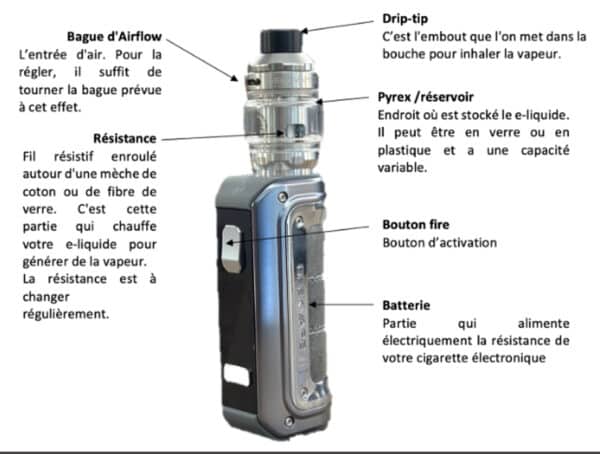 Bague d'Airflow
L'entrée d'air. Pour la régler, il suffit de tourner la bague prévue à cet effet.

Résistance
Fil résistif enroulé autour d'une mèche de coton ou de fibre de verre. C'est cette partie qui chauffe votre e-liquide pour générer de la vapeur. La résistance est à changer régulièrement.

Drip-tip
C'est l'embout que l'on met dans la bouche pour inhaler la vapeur.

Pyrex /réservoir
Endroit où est stocké le e-liquide. Il peut être en verre ou en plastique et a une capacité variable.

Bouton fire
Bouton d'activation

Batterie
Partie qui alimente électriquement la résistance de votre cigarette électronique